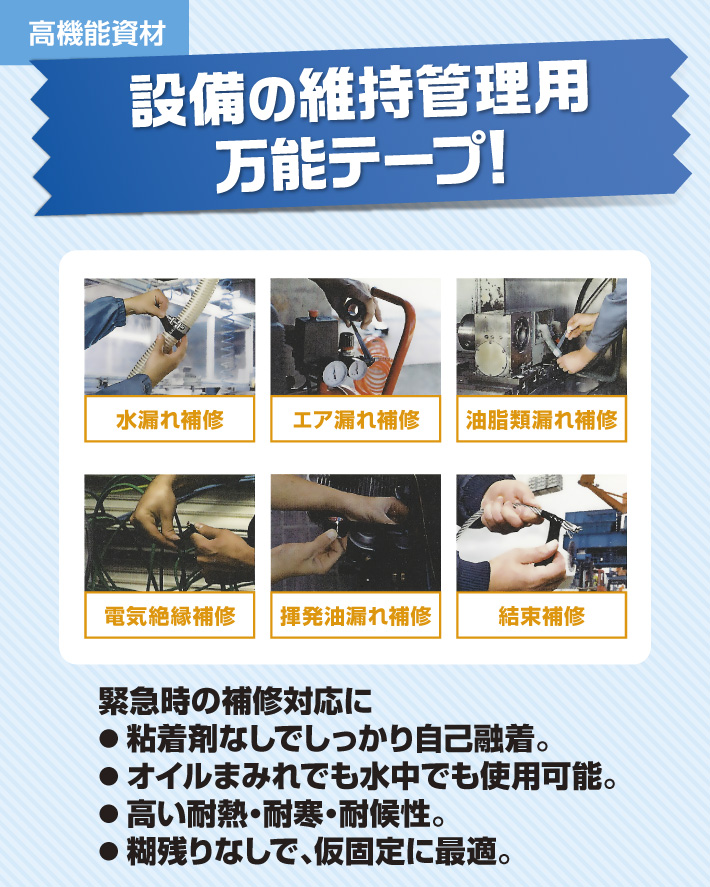 高機能資材

設備の維持管理用
万能テープ!

水漏れ補修

エア漏れ補修

油脂類漏れ補修

電気絶縁補修

揮発油漏れ補修

結束補修

緊急時の補修対応に
● 粘着剤なしでしっかり自己融着。
● オイルまみれでも水中でも使用可能。
● 高い耐熱・耐寒・耐候性。
● 糊残りなしで、仮固定に最適。